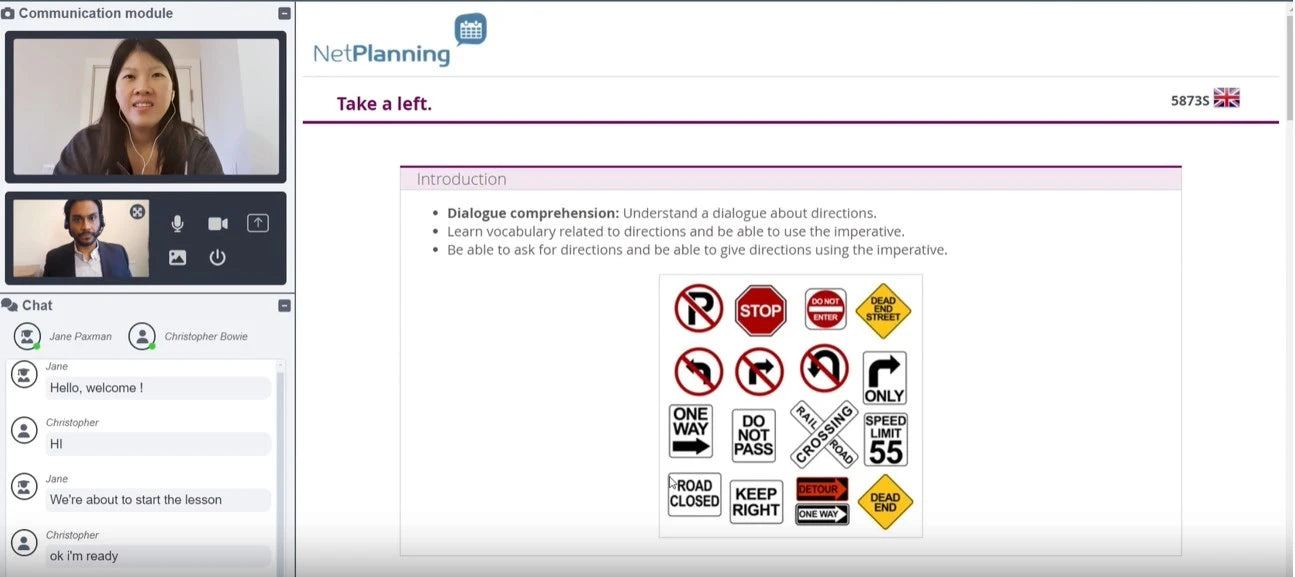 Communication module

Chat

Jane Paxman

Christopher Bowie

Jane
Hello, welcome !

Christopher
HI

Jane
We're about to start the lesson

Christopher
ok i'm ready

NetPlanning

Take a left.

5873S

Introduction

- **Dialogue comprehension:** Understand a dialogue about directions.
- Learn vocabulary related to directions and be able to use the imperative.
- Be able to ask for directions and be able to give directions using the imperative.

P STOP DO NOT ENTER DEAD END STREET

ONLY

ONE WAY DO NOT PASS RAIL ROAD CROSSING SPEED LIMIT 55

ROAD CLOSED KEEP RIGHT DETOUR ONE WAY DEAD END